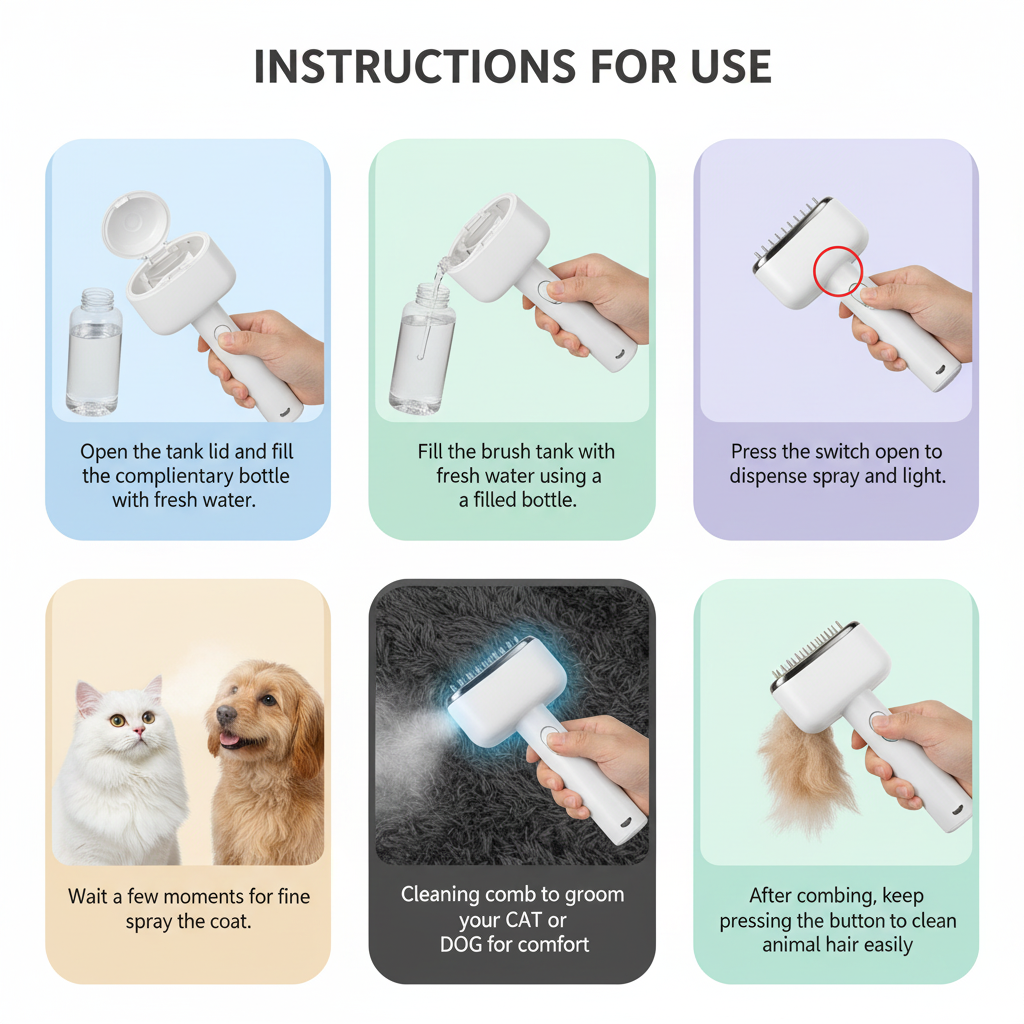 INSTRUCTIONS FOR USE

Open the tank lid and fill the complientary bottle with fresh water.

Fill the brush tank with fresh water using a a filled bottle.

Press the switch open to dispense spray and light.

Wait a few moments for fine spray the coat.

Cleaning comb to groom your CAT or DOG for comfort

After combing, keep pressing the button to clean animal hair easily